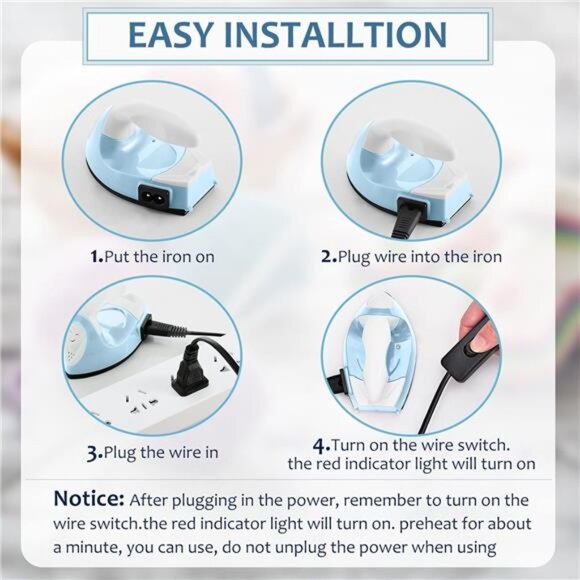 EASY INSTALLTION

1.Put the iron on

2.Plug wire into the iron

3.Plug the wire in

4.Turn on the wire switch. the red indicator light will turn on

Notice: After plugging in the power, remember to turn on the wire switch.the red indicator light will turn on. preheat for about a minute, you can use, do not unplug the power when using